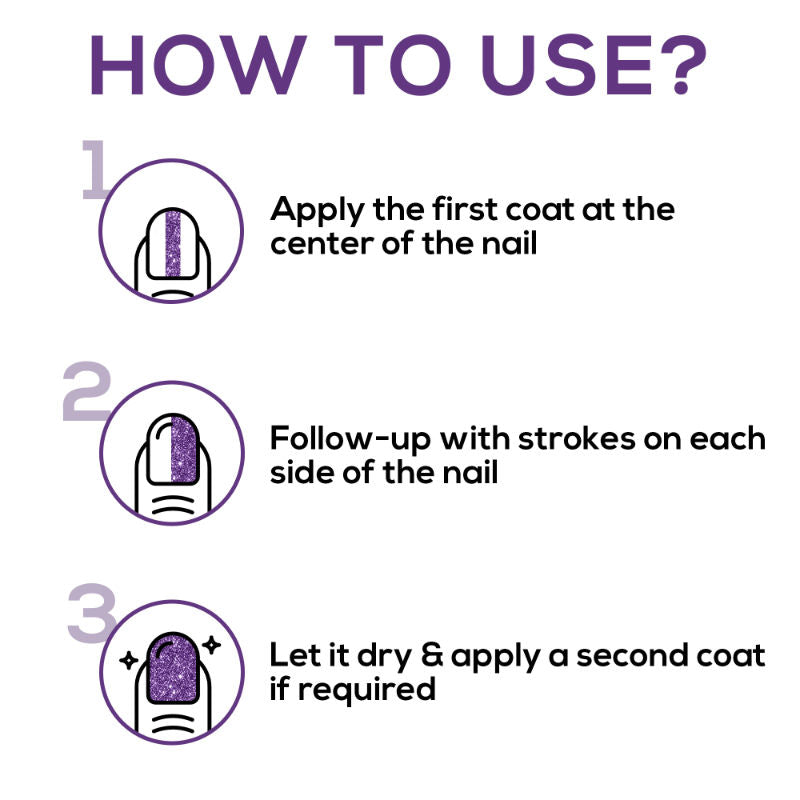 HOW TO USE?

1

Apply the first coat at the center of the nail

2

Follow-up with strokes on each side of the nail

3

Let it dry & apply a second coat if required