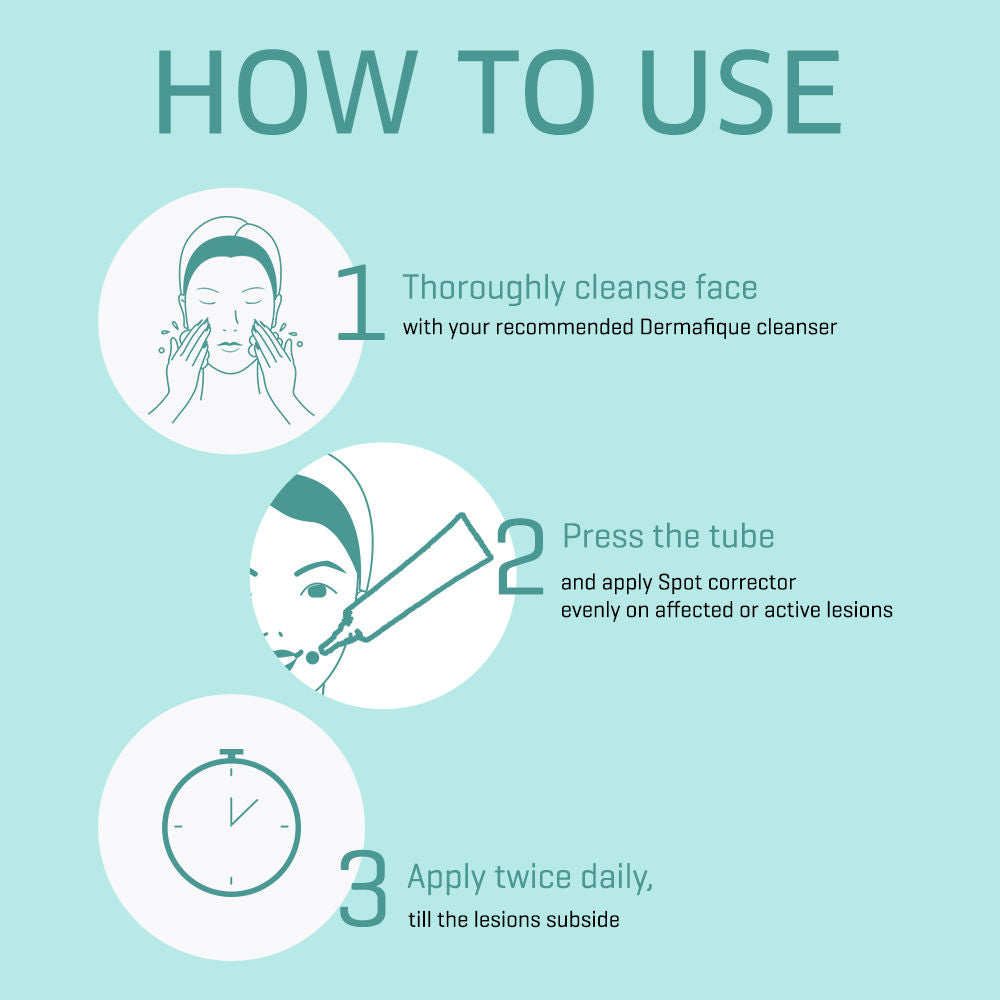 HOW TO USE

1 Thoroughly cleanse face
with your recommended Dermafique cleanser

2 Press the tube
and apply Spot corrector evenly on affected or active lesions

3 Apply twice daily,
till the lesions subside