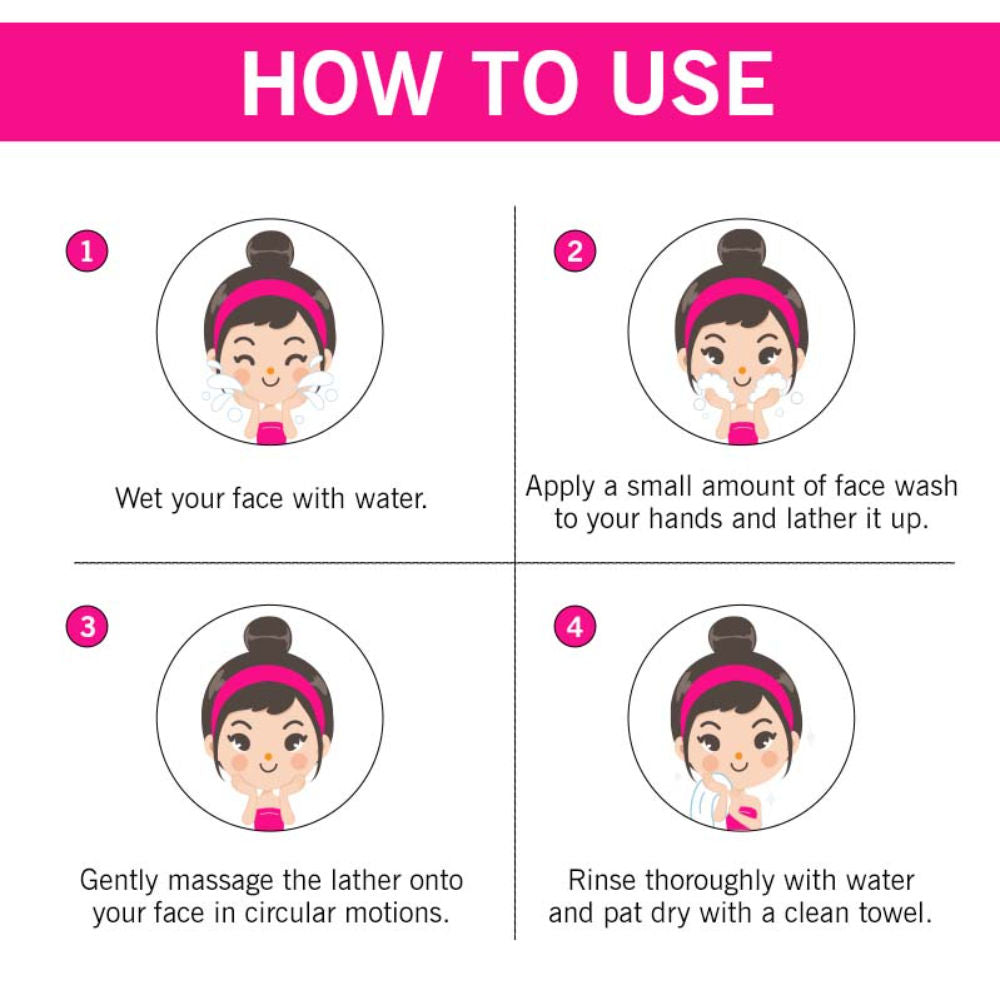 HOW TO USE

1
Wet your face with water.

2
Apply a small amount of face wash to your hands and lather it up.

3
Gently massage the lather onto your face in circular motions.

4
Rinse thoroughly with water and pat dry with a clean towel.