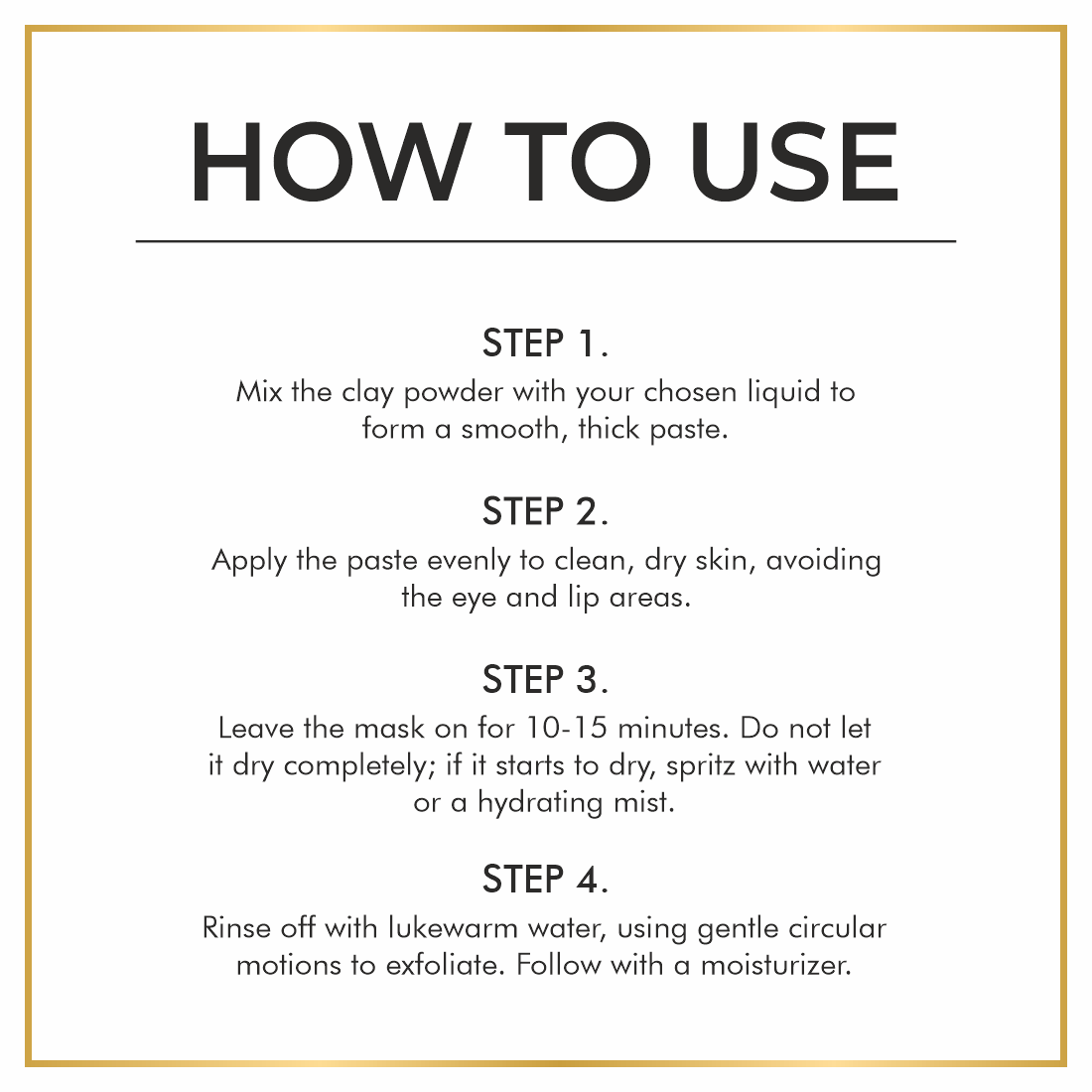 HOW TO USE

STEP 1.
Mix the clay powder with your chosen liquid to form a smooth, thick paste.

STEP 2.
Apply the paste evenly to clean, dry skin, avoiding the eye and lip areas.

STEP 3.
Leave the mask on for 10-15 minutes. Do not let it dry completely; if it starts to dry, spritz with water or a hydrating mist.

STEP 4.
Rinse off with lukewarm water, using gentle circular motions to exfoliate. Follow with a moisturizer.