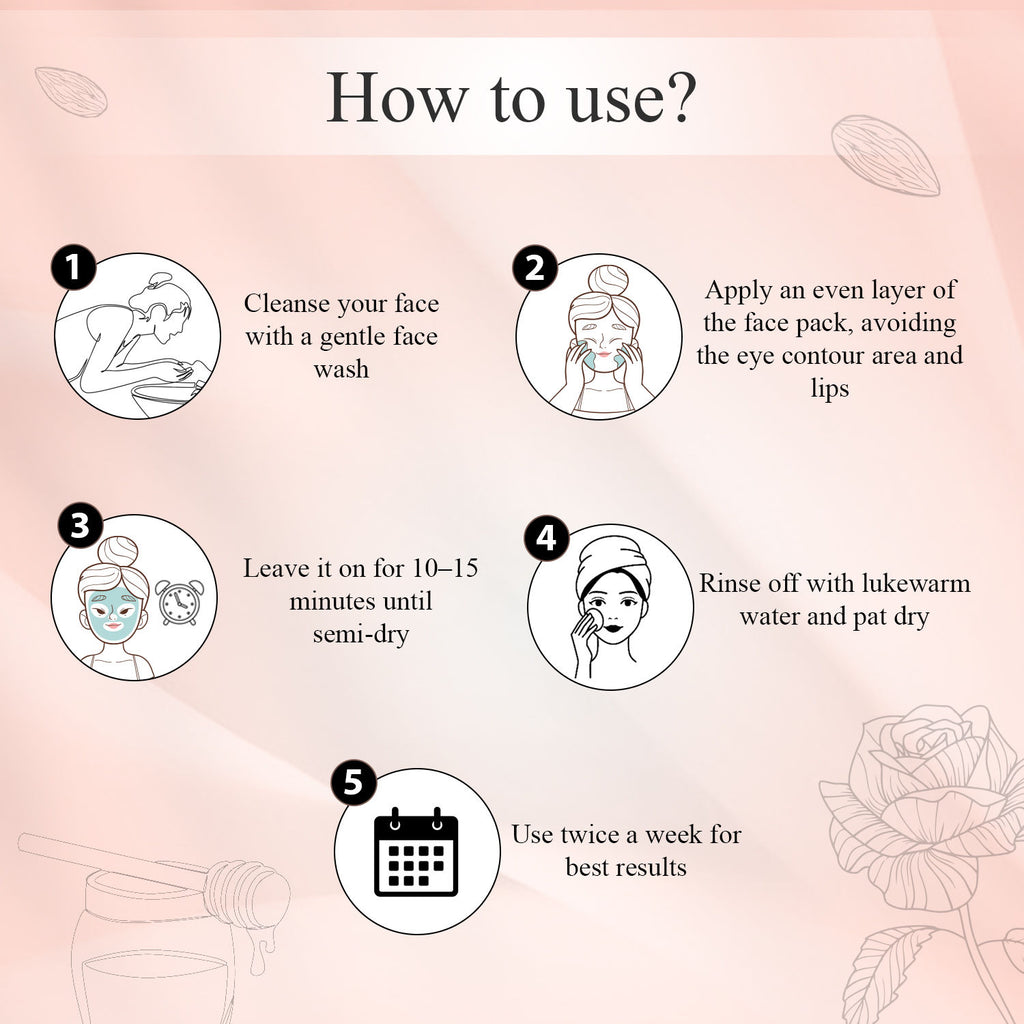 How to use?

1
Cleanse your face with a gentle face wash

2
Apply an even layer of the face pack, avoiding the eye contour area and lips

3
Leave it on for 10–15 minutes until semi-dry

4
Rinse off with lukewarm water and pat dry

5
Use twice a week for best results