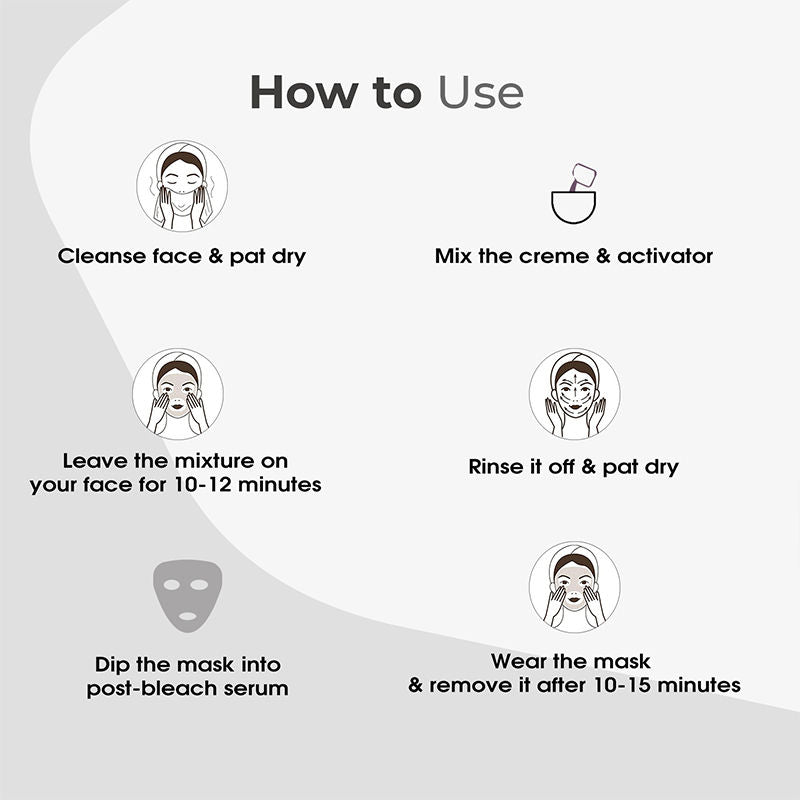 How to Use

Cleanse face & pat dry

Mix the creme & activator

Leave the mixture on your face for 10-12 minutes

Rinse it off & pat dry

Dip the mask into post-bleach serum

Wear the mask & remove it after 10-15 minutes