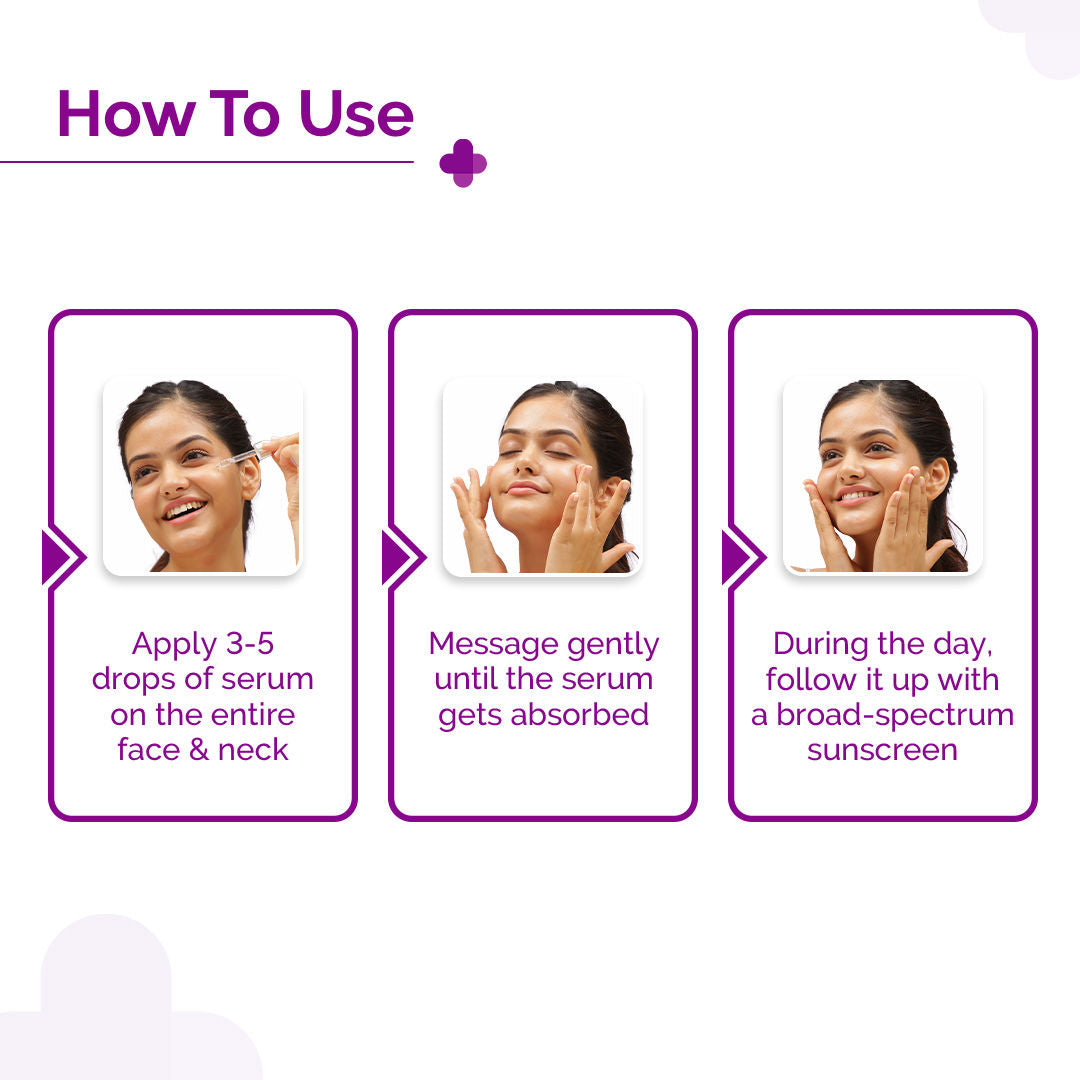 How To Use

Apply 3-5 drops of serum on the entire face & neck

Message gently until the serum gets absorbed

During the day, follow it up with a broad-spectrum sunscreen